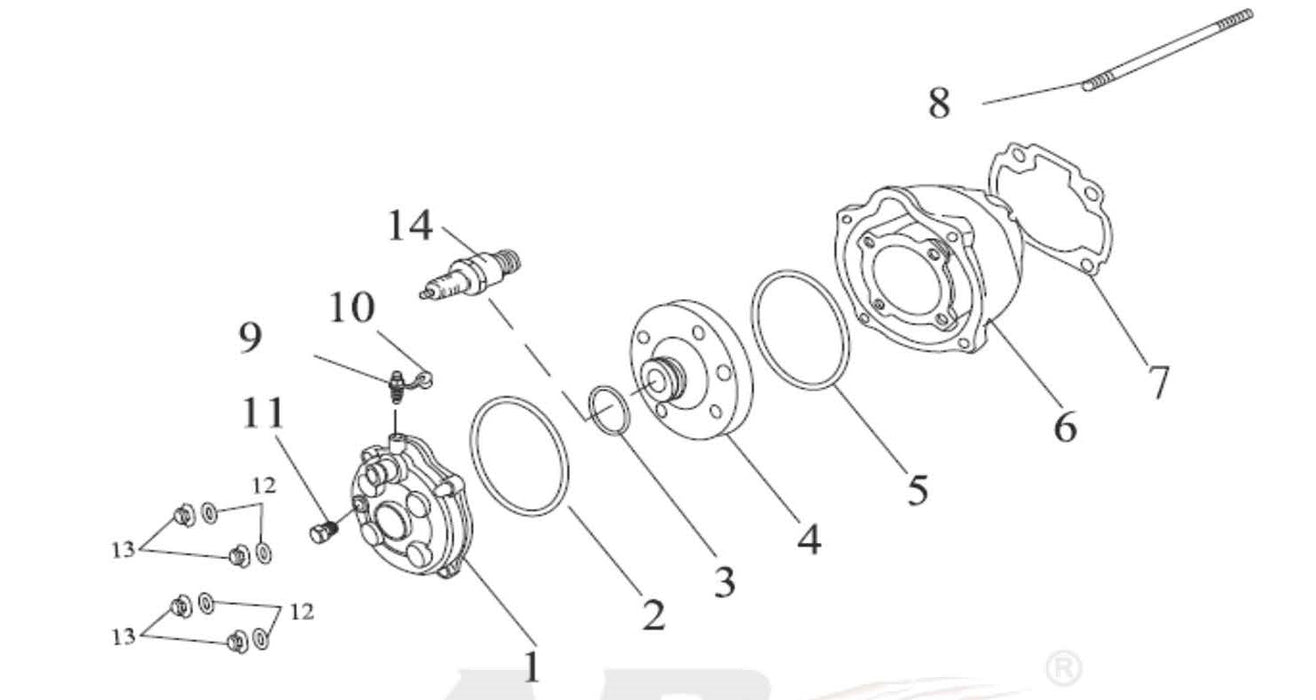 8
14
10
9
11
12
13
13
12
1
2
3
4
5
6
7
®